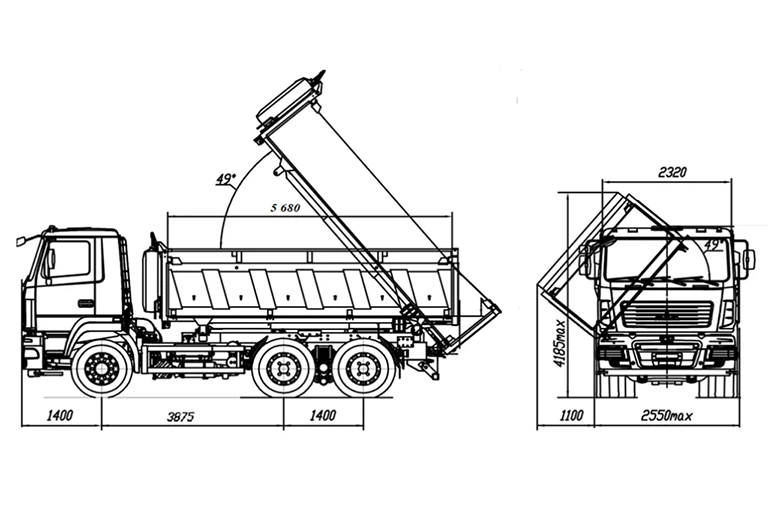 49°

5 680

1400

3875

1400

2320

49°

4185max

1100

2550max